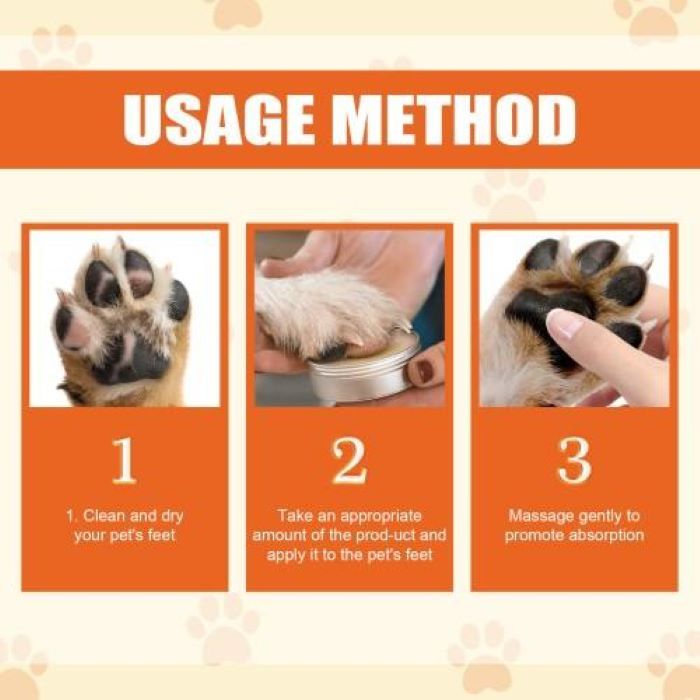 USAGE METHOD

1

1. Clean and dry your pet's feet

2

Take an appropriate amount of the prod-uct and apply it to the pet's feet

3

Massage gently to promote absorption