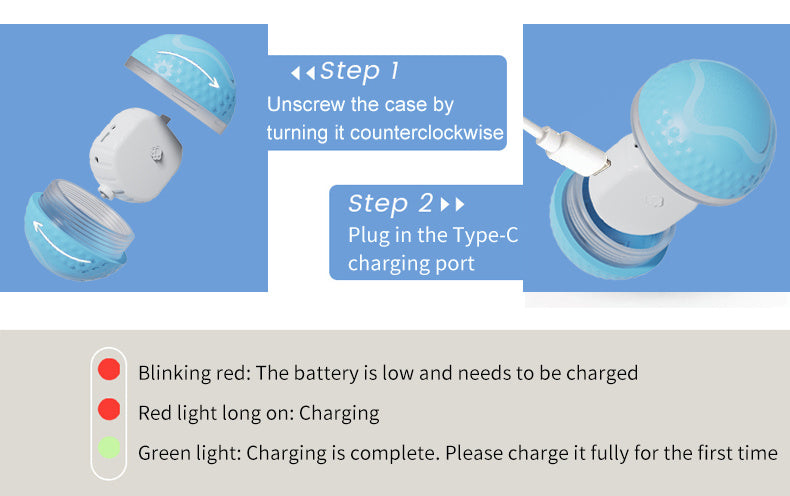 Step 1
Unscrew the case by turning it counterclockwise

Step 2
Plug in the Type-C charging port

Blinking red: The battery is low and needs to be charged

Red light long on: Charging

Green light: Charging is complete. Please charge it fully for the first time